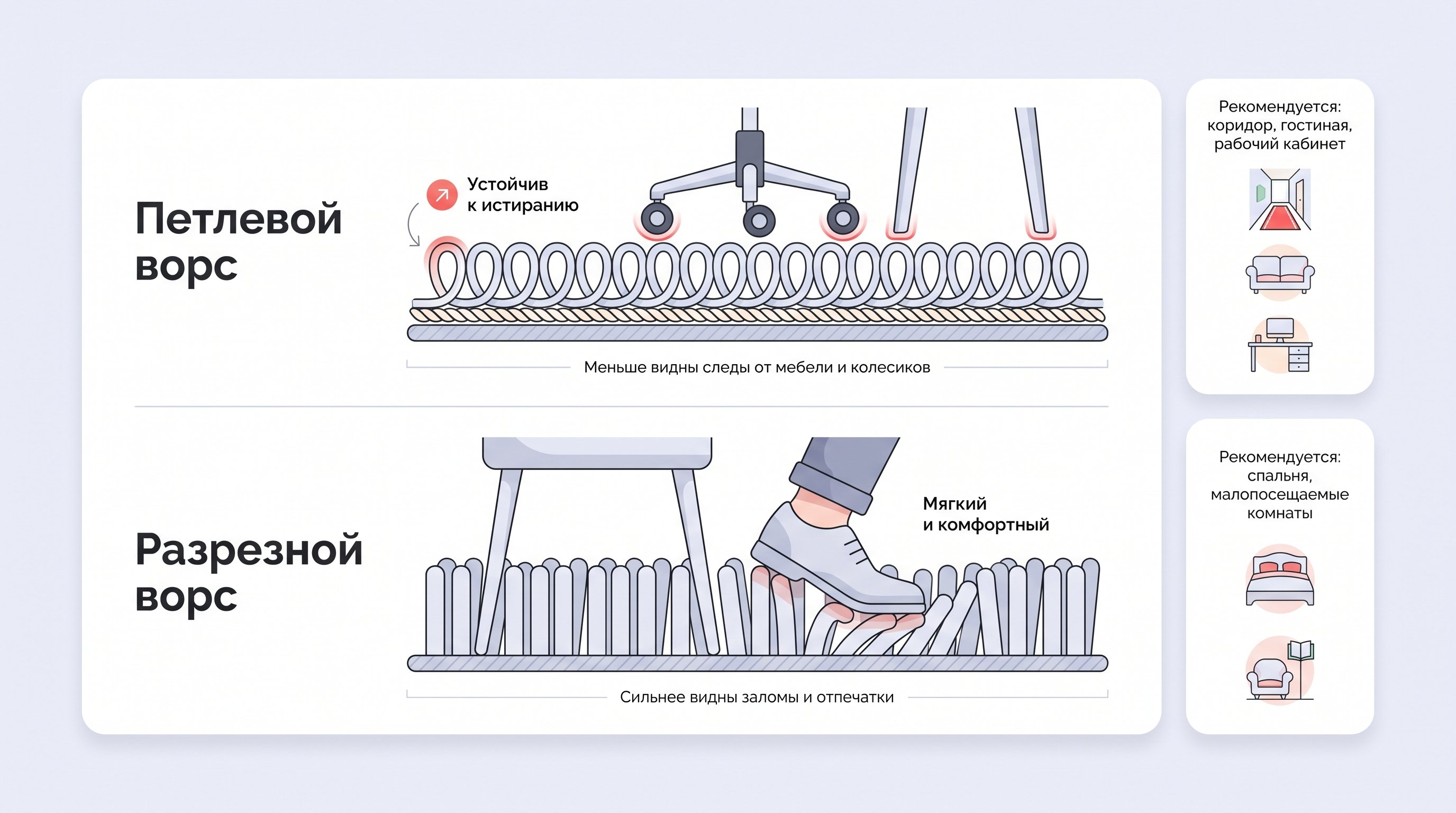 Петлевой ворс

Устойчив к истиранию

Меньше видны следы от мебели и колесиков

Рекомендуется: коридор, гостиная, рабочий кабинет

Разрезной ворс

Мягкий и комфортный

Сильнее видны заломы и отпечатки

Рекомендуется: спальня, малопосещаемые комнаты